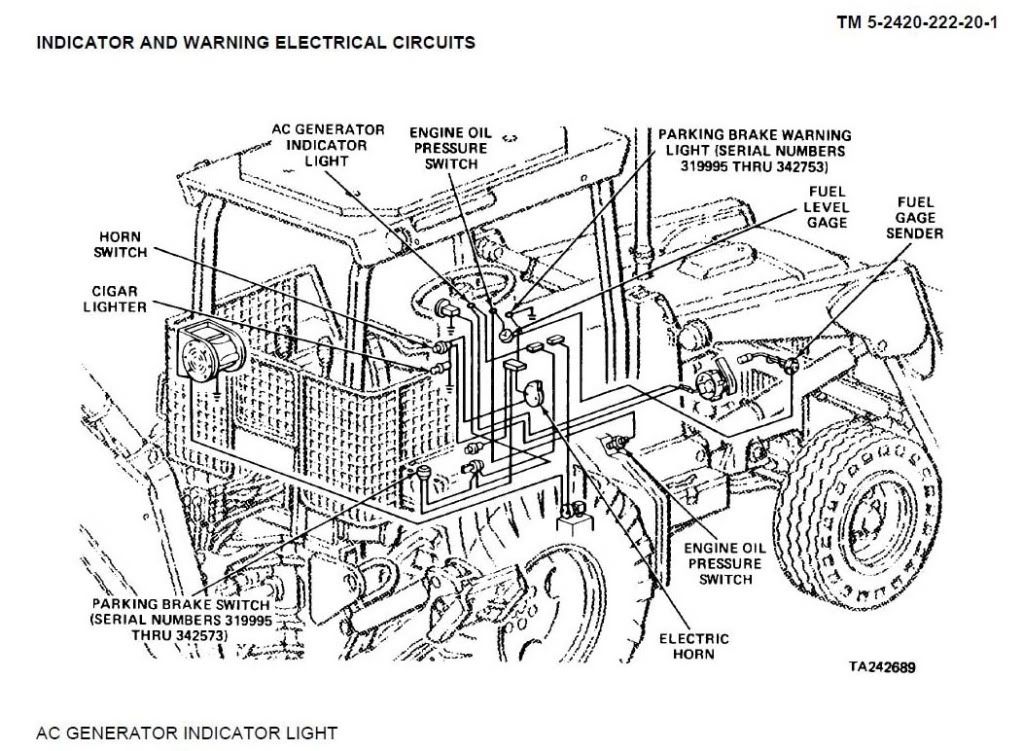 TM 5-2420-222-20-1

INDICATOR AND WARNING ELECTRICAL CIRCUITS

AC GENERATOR INDICATOR LIGHT

ENGINE OIL PRESSURE SWITCH

PARKING BRAKE WARNING LIGHT (SERIAL NUMBERS 319995 THRU 342753)

FUEL LEVEL GAGE

FUEL GAGE SENDER

HORN SWITCH

CIGAR LIGHTER

ENGINE OIL PRESSURE SWITCH

PARKING BRAKE SWITCH (SERIAL NUMBERS 319995 THRU 342573)

ELECTRIC HORN

TA242689

AC GENERATOR INDICATOR LIGHT